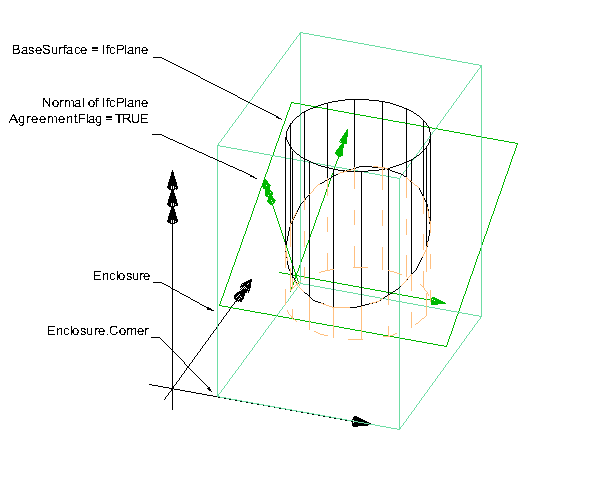 BaseSurface = IfcPlane

Normal of IfcPlane
AgreementFlag = TRUE

Enclosure

Enclosure.Corner